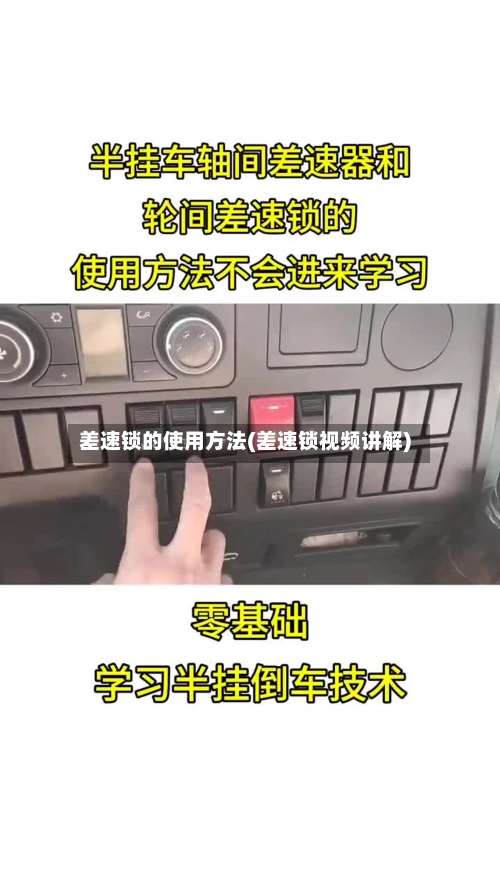 半挂车轴间差速器和
轮间差速锁的
使用方法不会进来学习

差速锁的使用方法(差速锁视频讲解)

零基础
学习半挂倒车技术